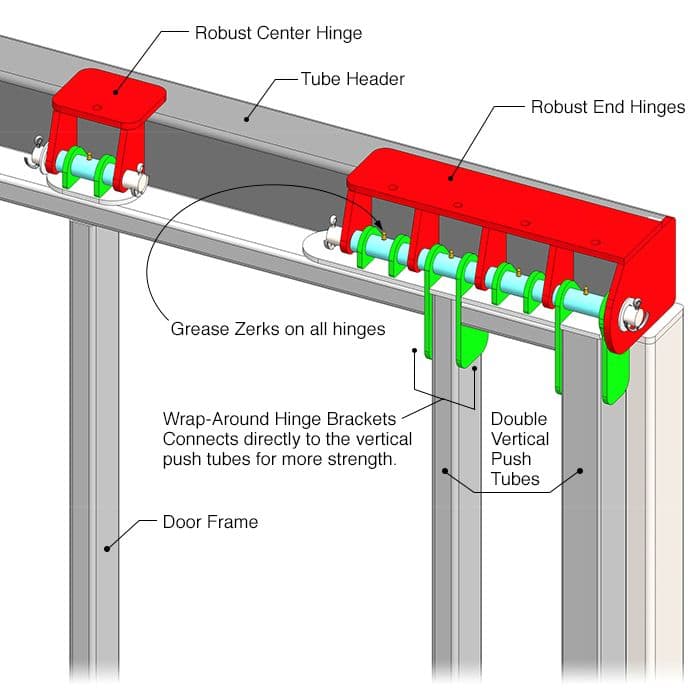 Robust Center Hinge

Tube Header

Robust End Hinges

Grease Zerks on all hinges

Wrap-Around Hinge Brackets
Connects directly to the vertical push tubes for more strength.

Double Vertical Push Tubes

Door Frame