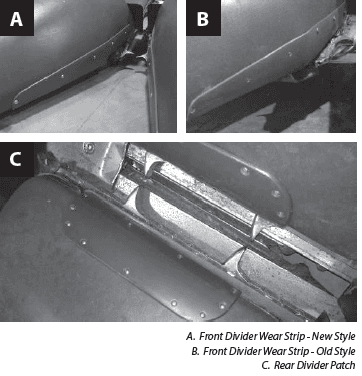 A

B

C

A. Front Divider Wear Strip - New Style
B. Front Divider Wear Strip - Old Style
C. Rear Divider Patch